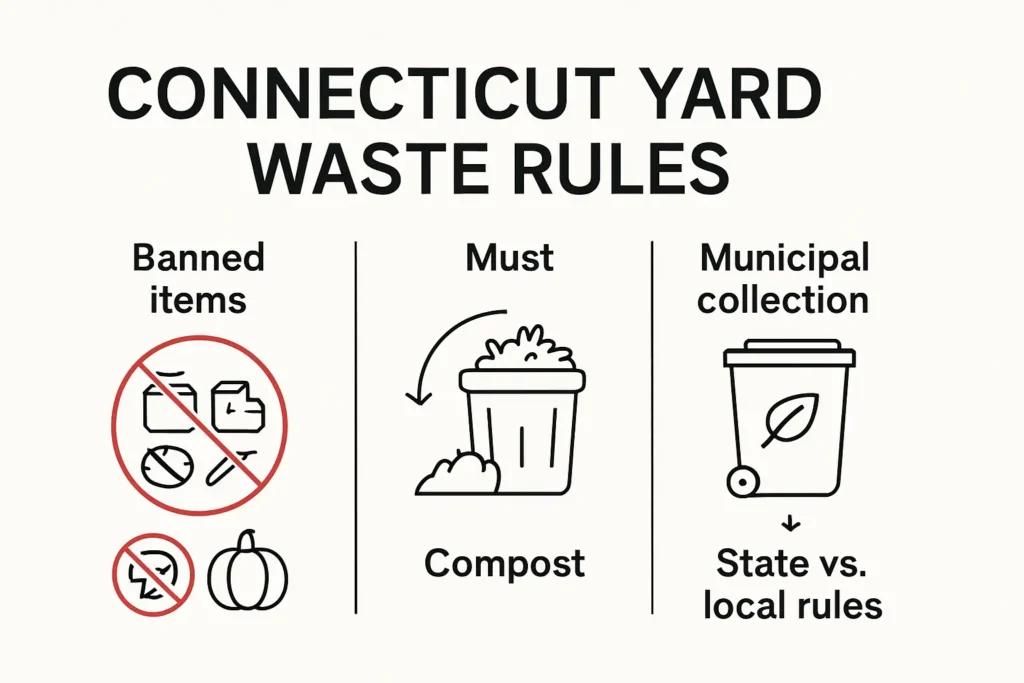 CONNECTICUT YARD WASTE RULES

Banned items

Must

Compost

Municipal collection

State vs. local rules