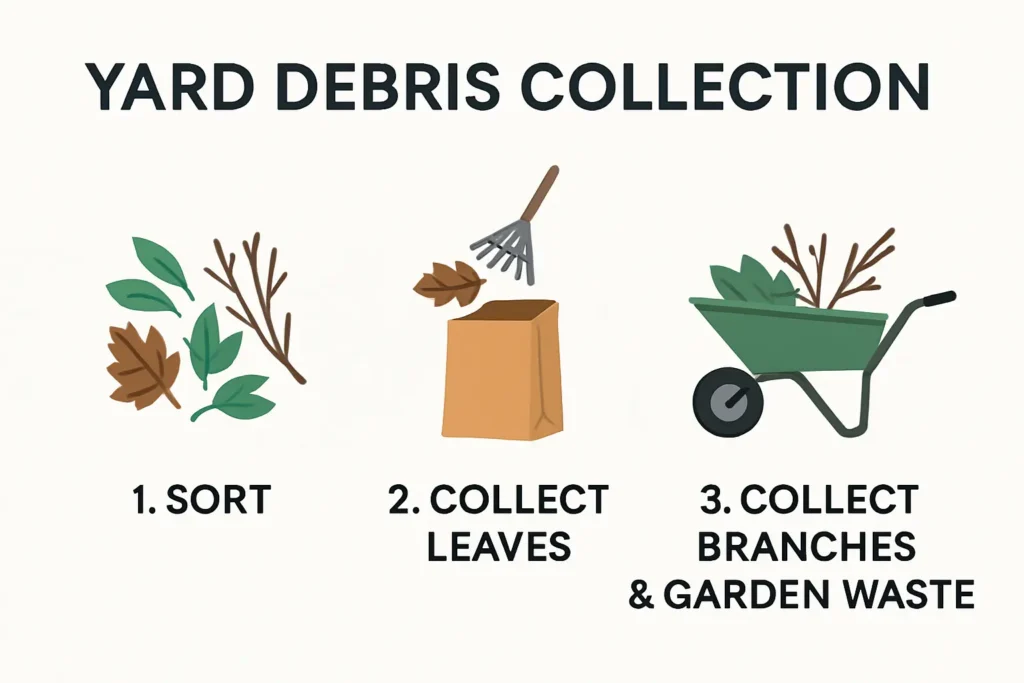 YARD DEBRIS COLLECTION

1. SORT

2. COLLECT LEAVES

3. COLLECT BRANCHES & GARDEN WASTE