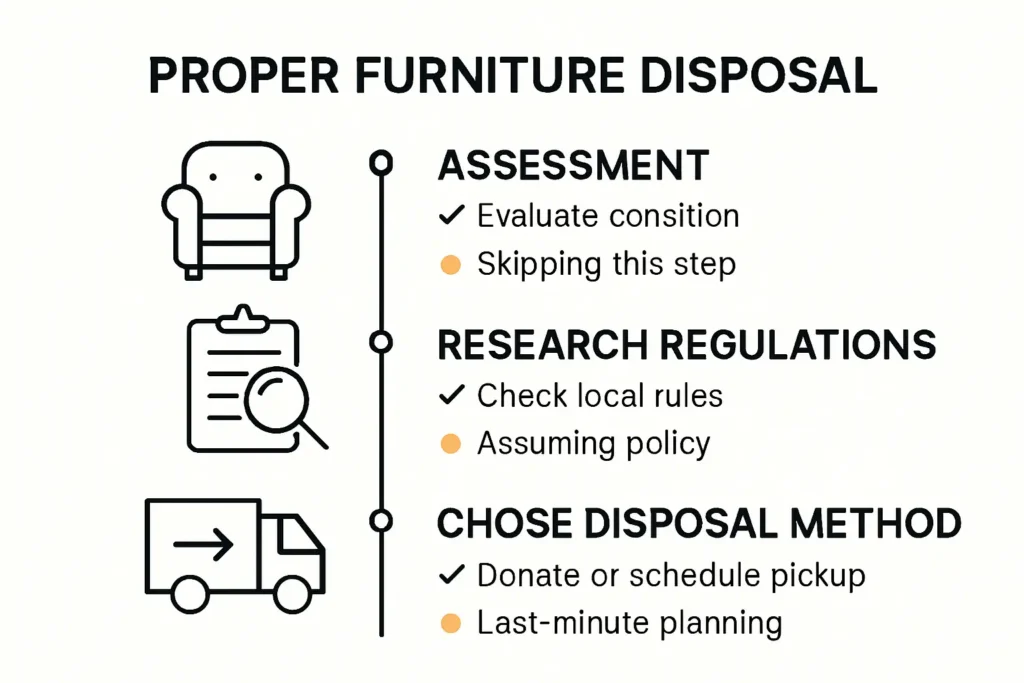 PROPER FURNITURE DISPOSAL

ASSESSMENT
✓ Evaluate consition
Skipping this step

RESEARCH REGULATIONS
✓ Check local rules
Assuming policy

CHOSE DISPOSAL METHOD
✓ Donate or schedule pickup
Last-minute planning