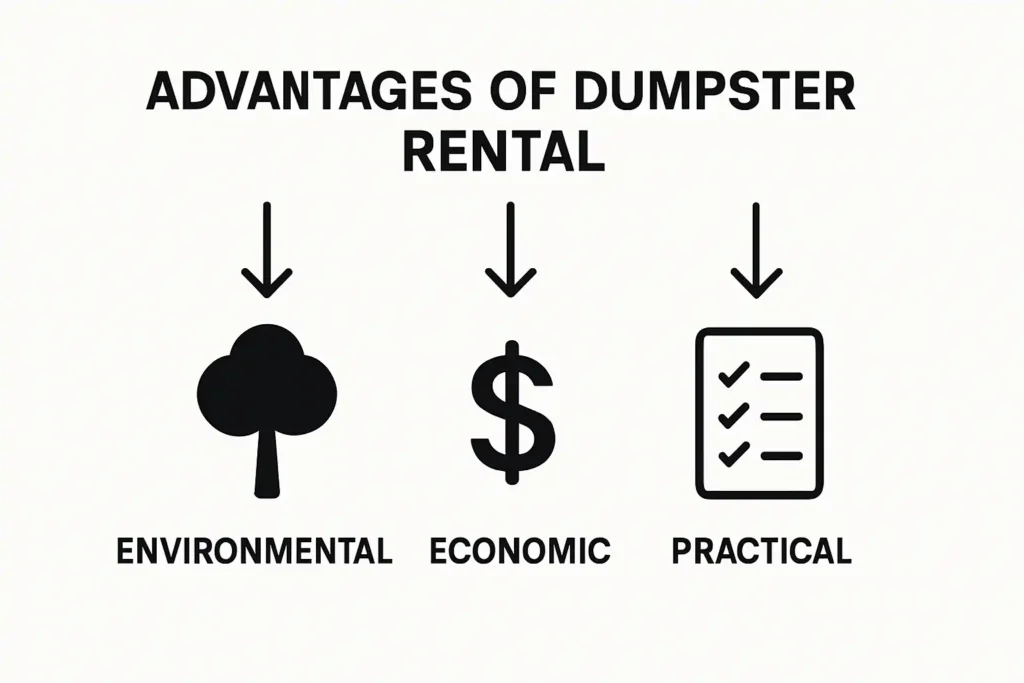 ADVANTAGES OF DUMPSTER RENTAL

$

ENVIRONMENTAL

ECONOMIC

PRACTICAL