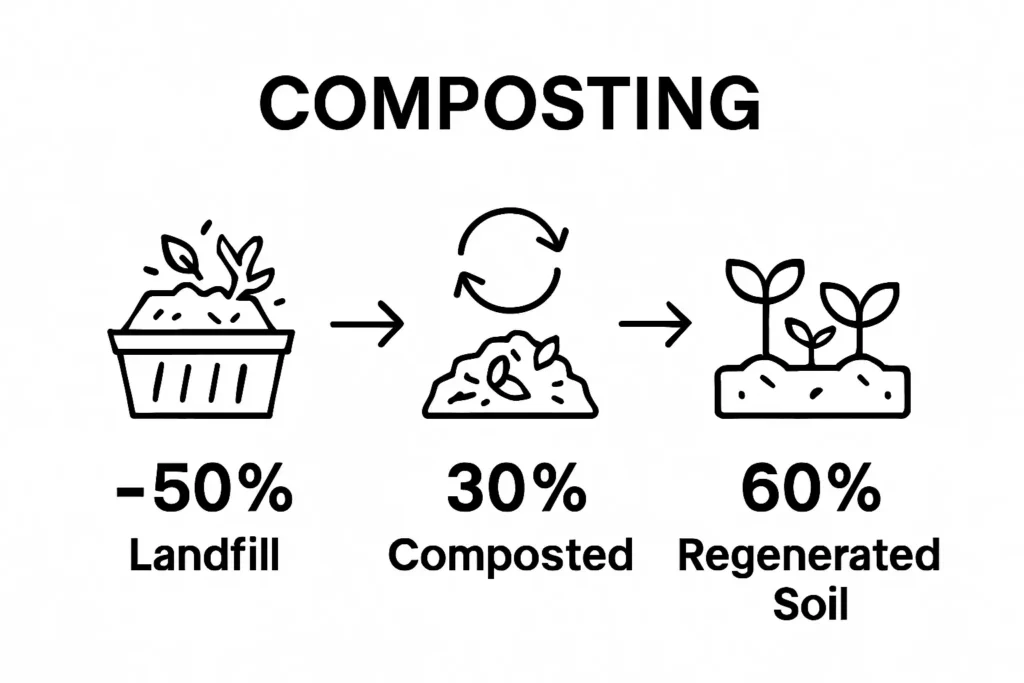 COMPOSTING

-50%
Landfill

30%
Composted

60%
Regenerated Soil